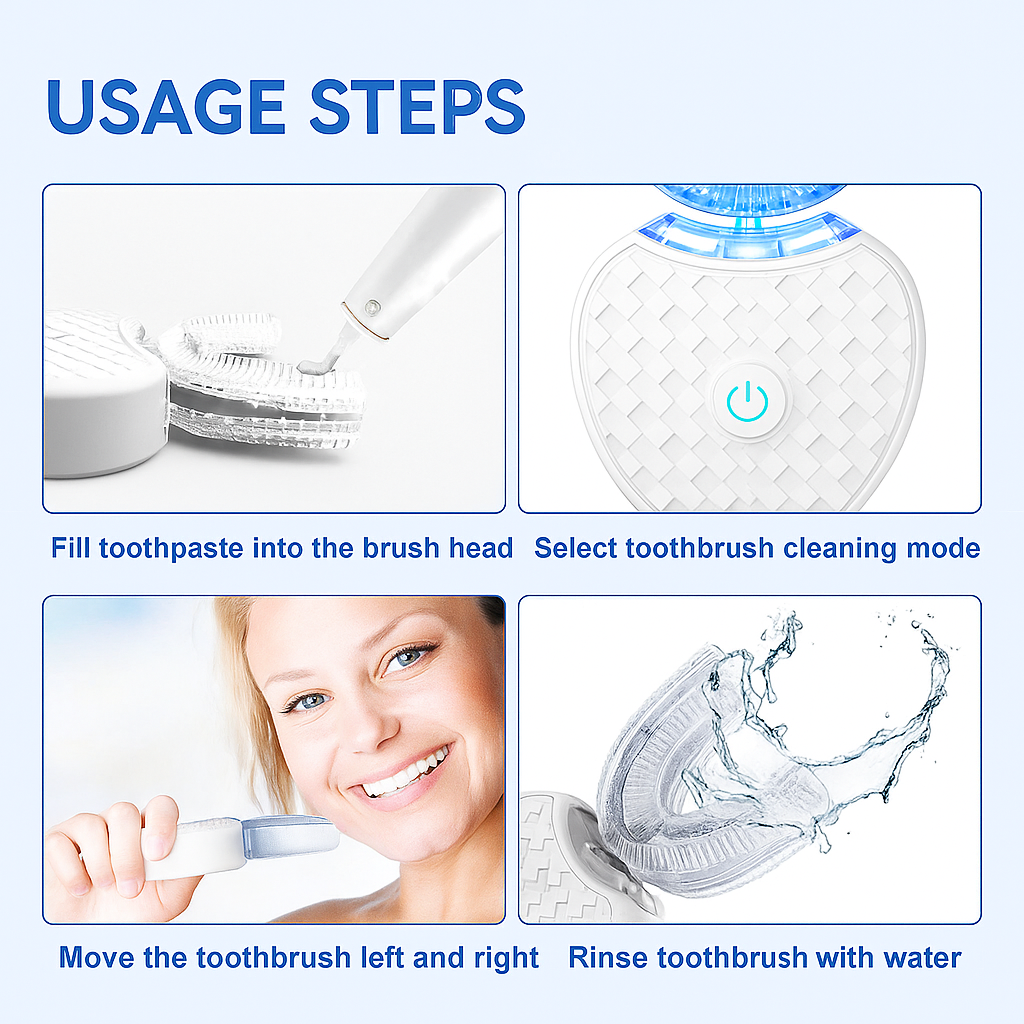 USAGE STEPS

Fill toothpaste into the brush head

Select toothbrush cleaning mode

Move the toothbrush left and right

Rinse toothbrush with water