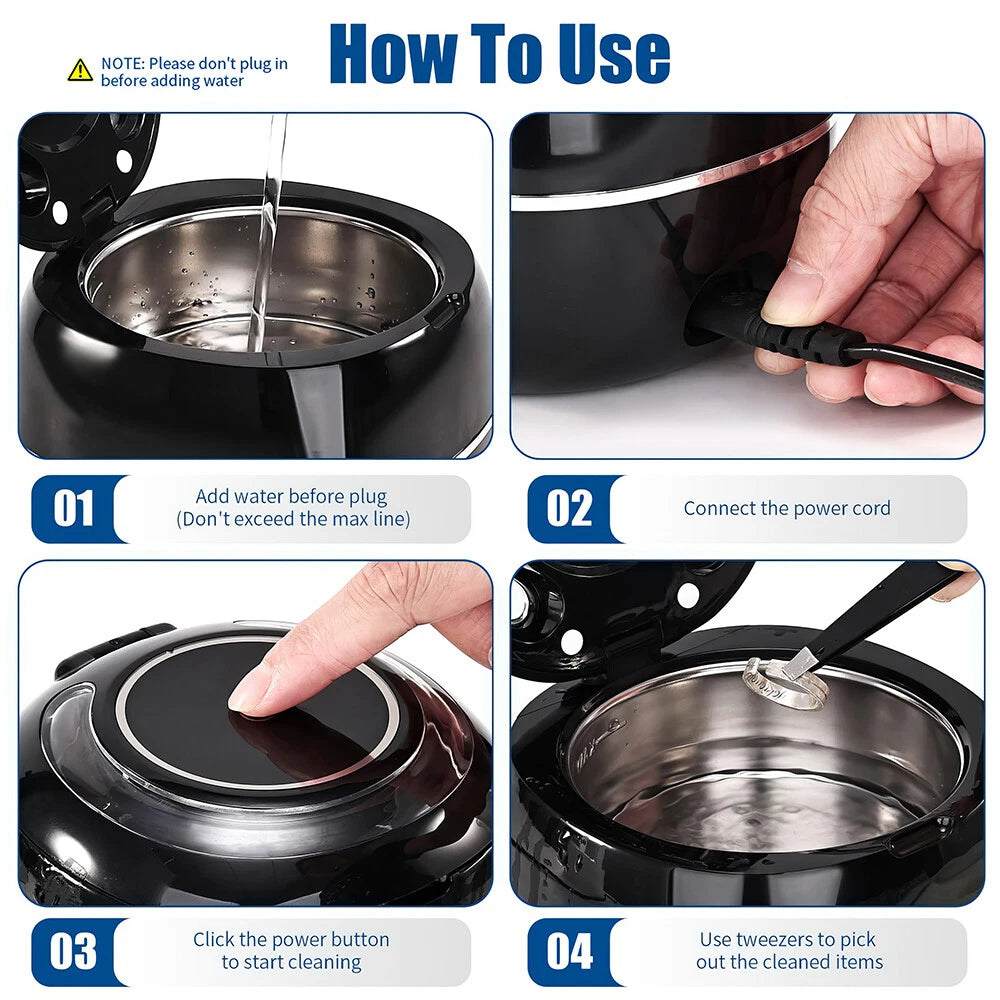 NOTE: Please don't plug in before adding water

How To Use

01 Add water before plug (Don't exceed the max line)

02 Connect the power cord

03 Click the power button to start cleaning

04 Use tweezers to pick out the cleaned items